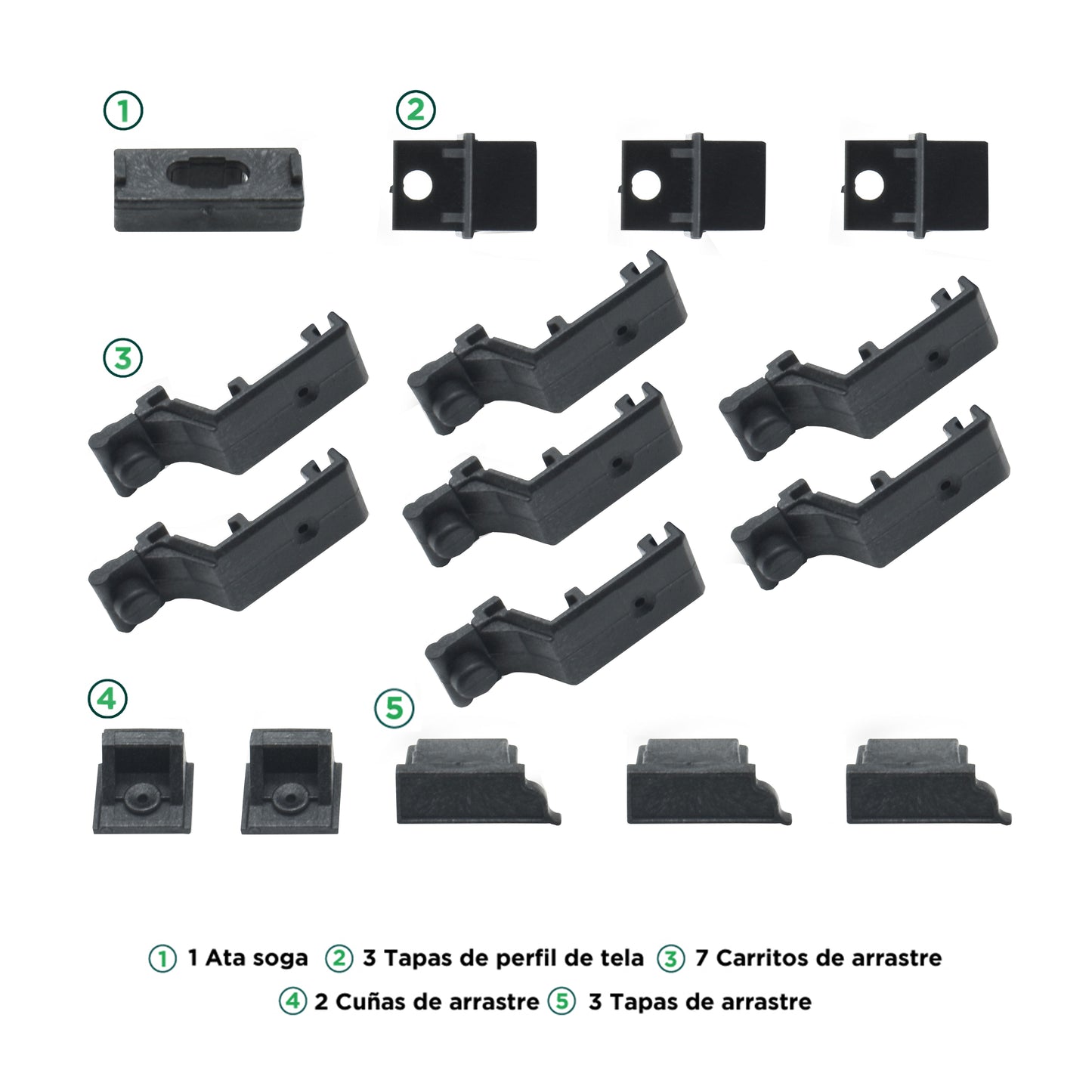 1

2

3

4

5

1 1 Ata soga 2 3 Tapas de perfil de tela 3 7 Carritos de arrastre
4 2 Cuñas de arrastre 5 3 Tapas de arrastre